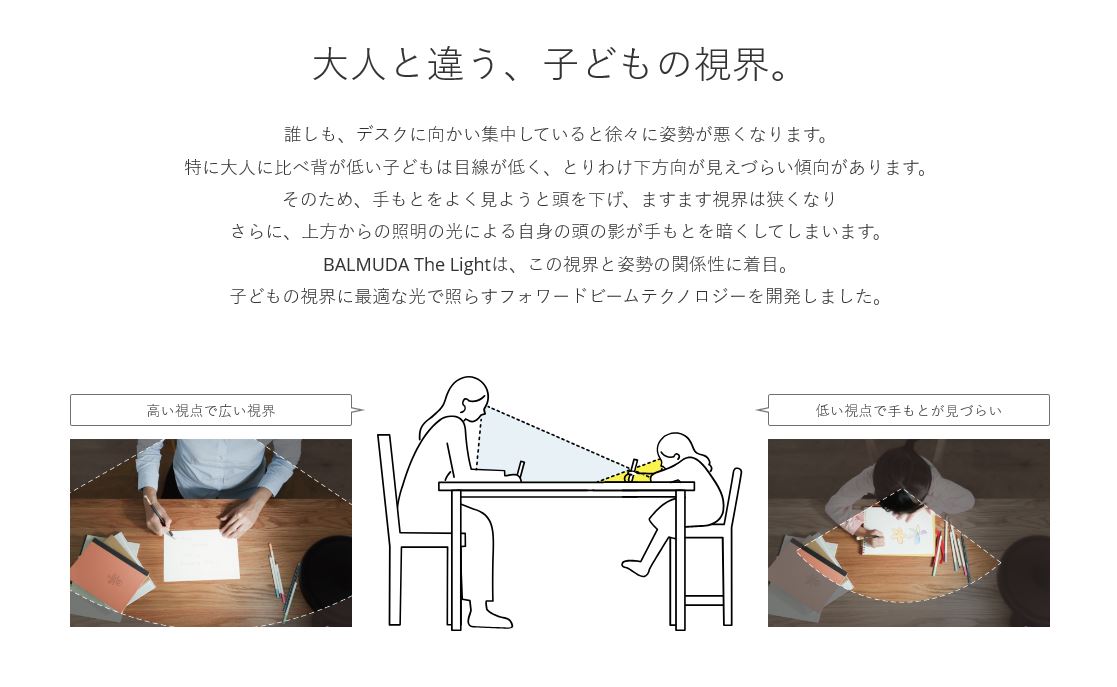 大人と違う、子どもの視界。

誰しも、デスクに向かい集中していると徐々に姿勢が悪くなります。
特に大人に比べ背が低い子どもは目線が低く、とりわけ下方向が見えづらい傾向があります。
そのため、手もとをよく見ようと頭を下げ、ますます視界は狭くなり
さらに、上方からの照明の光による自身の頭の影が手もとを暗くしてしまいます。
BALMUDA The Lightは、この視界と姿勢の関係性に着目。
子どもの視界に最適な光で照らすフォワードビームテクノロジーを開発しました。

高い視点で広い視界

低い視点で手もとが見づらい