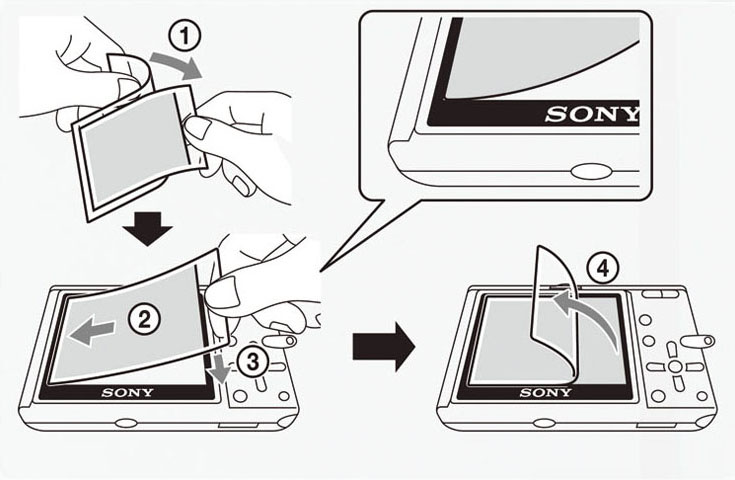 1
SONY
2
3
SONY
4
SONY